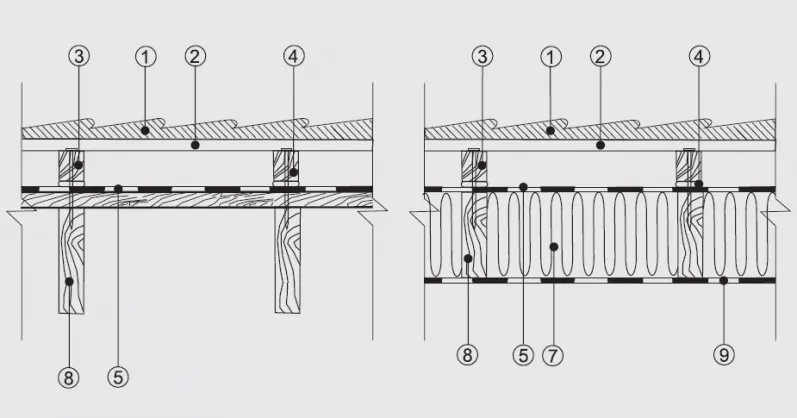 3 1 2 4

8 5

3 1 2 4

8 5 7 9